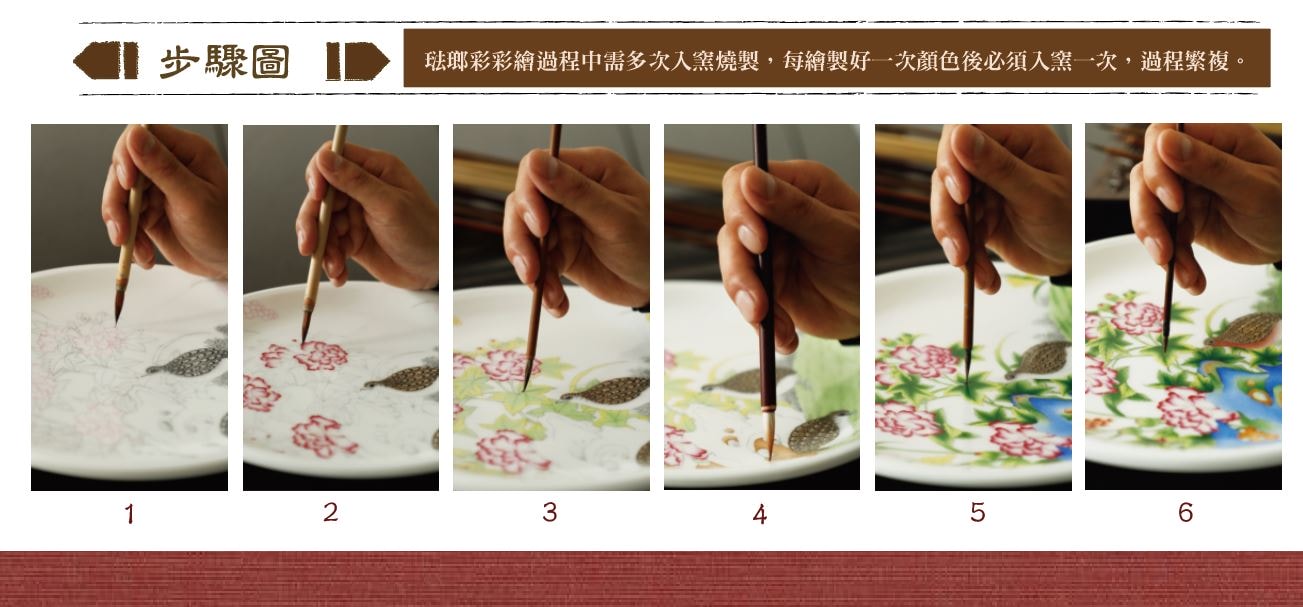 步驟圖

琺瑯彩彩繪過程中需多次入窯燒製，每繪製好一次顏色後必須入窯一次，過程繁複。

1

2

3

4

5

6